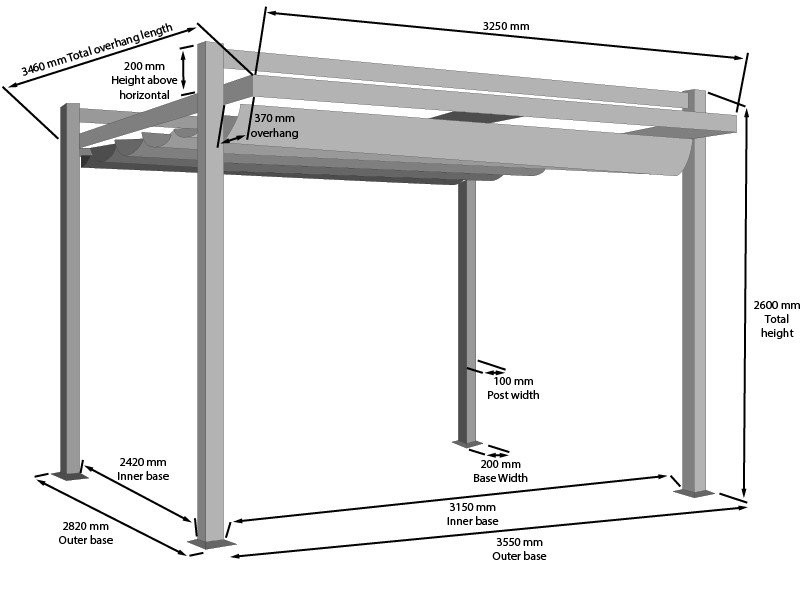 3460 mm Total overhang length

200 mm
Height above
horizontal

3250 mm

370 mm
overhang

2600 mm
Total
height

100 mm
Post width

200 mm
Base Width

2420 mm
Inner base

2820 mm
Outer base

3150 mm
Inner base

3550 mm
Outer base